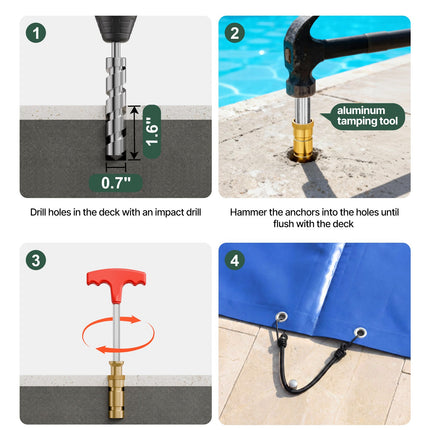 1

1.6"

0.7"

Drill holes in the deck with an impact drill

2

aluminum tamping tool

Hammer the anchors into the holes until flush with the deck

3

4