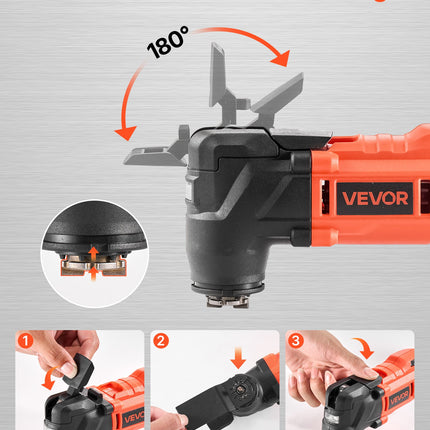 180°

VEVOR

1

2

3

VEVOR

VEVOR