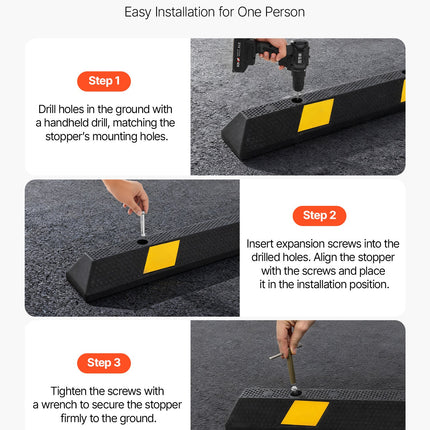 Easy Installation for One Person

Step 1

Drill holes in the ground with a handheld drill, matching the stopper's mounting holes.

Step 2

Insert expansion screws into the drilled holes. Align the stopper with the screws and place it in the installation position.

Step 3

Tighten the screws with a wrench to secure the stopper firmly to the ground.