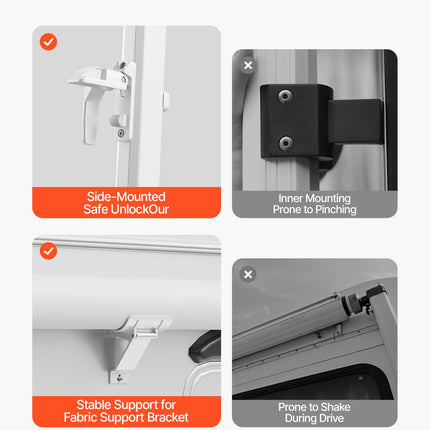 Side-Mounted
Safe UnlockOur

Inner Mounting
Prone to Pinching

Stable Support for
Fabric Support Bracket

Prone to Shake
During Drive