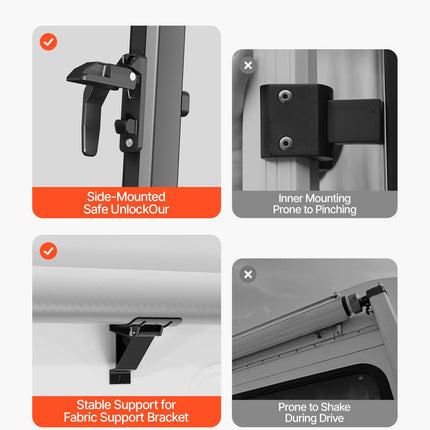 Side-Mounted
Safe UnlockOur

Inner Mounting
Prone to Pinching

Stable Support for
Fabric Support Bracket

Prone to Shake
During Drive