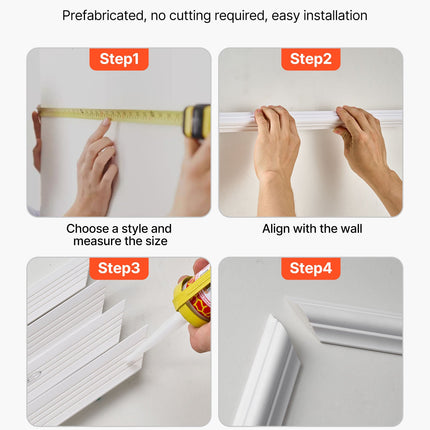 Prefabricated, no cutting required, easy installation

Step1

Choose a style and measure the size

Step2

Align with the wall

Step3

Step4