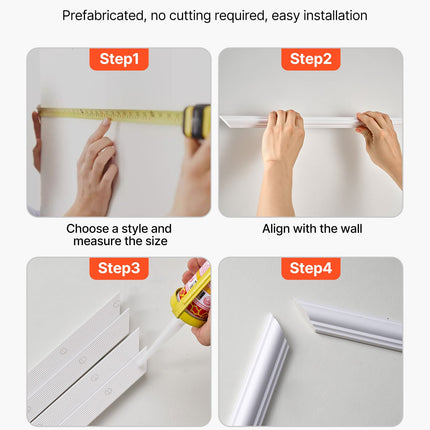 Prefabricated, no cutting required, easy installation

Step1

Choose a style and measure the size

Step2

Align with the wall

Step3

Step4