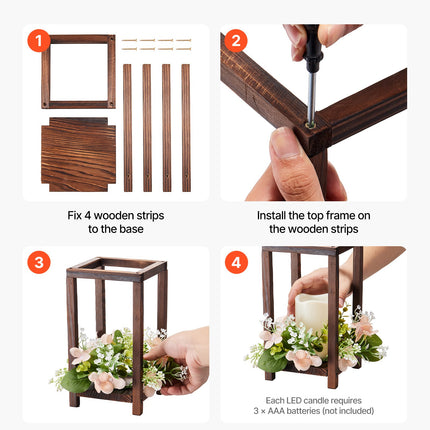 1

Fix 4 wooden strips to the base

2

Install the top frame on the wooden strips

3

4

Each LED candle requires 3 × AAA batteries (not included)