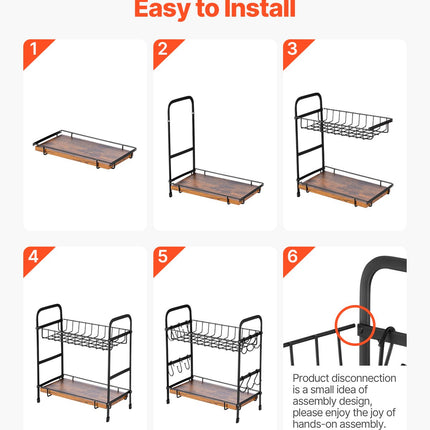 Easy to Install

1

2

3

4

5

6

Product disconnection is a small idea of assembly design, please enjoy the joy of hands-on assembly.