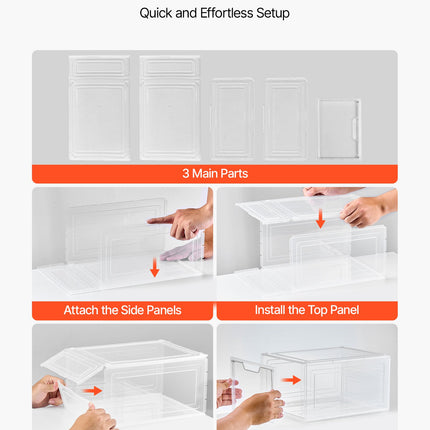 Quick and Effortless Setup

3 Main Parts

Attach the Side Panels

Install the Top Panel