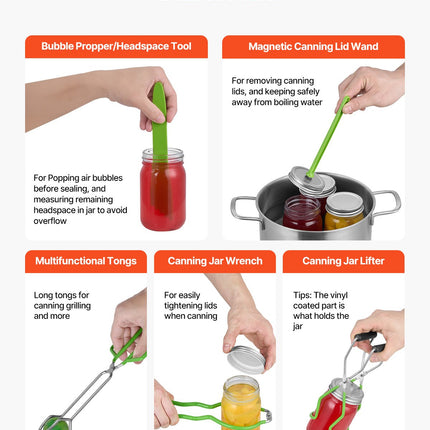 Bubble Propper/Headspace Tool

For Popping air bubbles before sealing, and measuring remaining headspace in jar to avoid overflow

Magnetic Canning Lid Wand

For removing canning lids, and keeping safely away from boiling water

Multifunctional Tongs

Long tongs for canning grilling and more

Canning Jar Wrench

For easily tightening lids when canning

Canning Jar Lifter

Tips: The vinyl coated part is what holds the jar