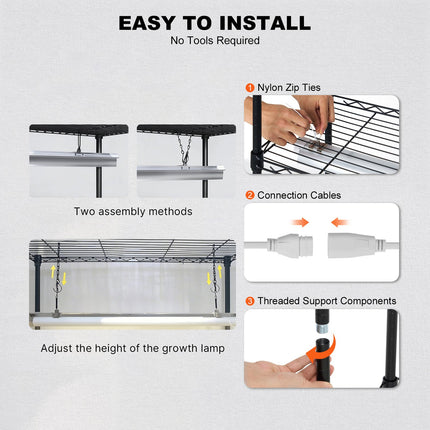 EASY TO INSTALL
No Tools Required

Two assembly methods

Adjust the height of the growth lamp

1 Nylon Zip Ties

2 Connection Cables

3 Threaded Support Components