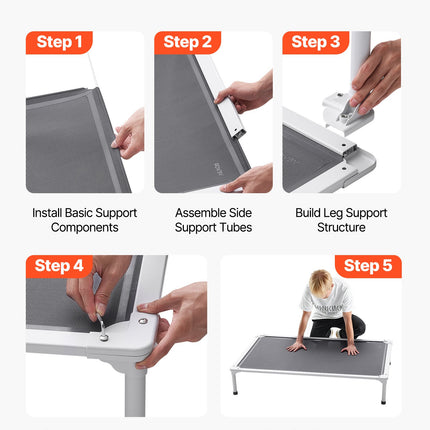 Step 1

Install Basic Support Components

Step 2

Assemble Side Support Tubes

Step 3

Build Leg Support Structure

Step 4

Step 5