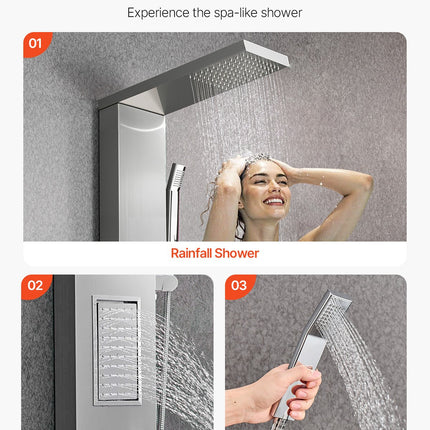 Experience the spa-like shower

01

Rainfall Shower

02

03