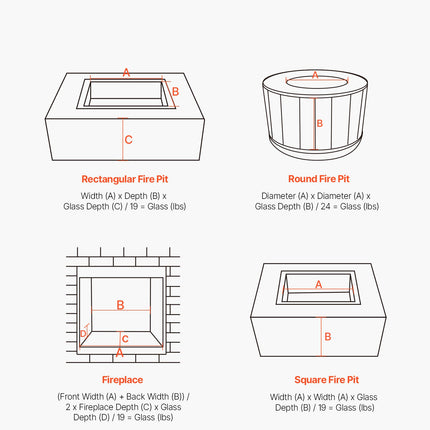 A

B

C

Rectangular Fire Pit

Width (A) x Depth (B) x Glass Depth (C) / 19 = Glass (lbs)

A

B

Round Fire Pit

Diameter (A) x Diameter (A) x Glass Depth (B) / 24 = Glass (lbs)

B

D

C

A

Fireplace

(Front Width (A) + Back Width (B)) / 2 x Fireplace Depth (C) x Glass Depth (D) / 19 = Glass (lbs)

A

B

Square Fire Pit

Width (A) x Width (A) x Glass Depth (B) / 19 = Glass (lbs)