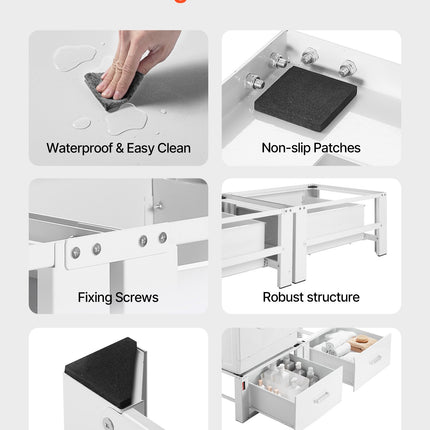 Waterproof & Easy Clean

Non-slip Patches

Fixing Screws

Robust structure