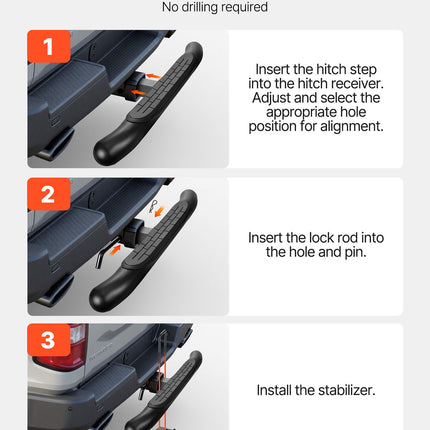 No drilling required

1

Insert the hitch step into the hitch receiver. Adjust and select the appropriate hole position for alignment.

2

Insert the lock rod into the hole and pin.

3

Install the stabilizer.