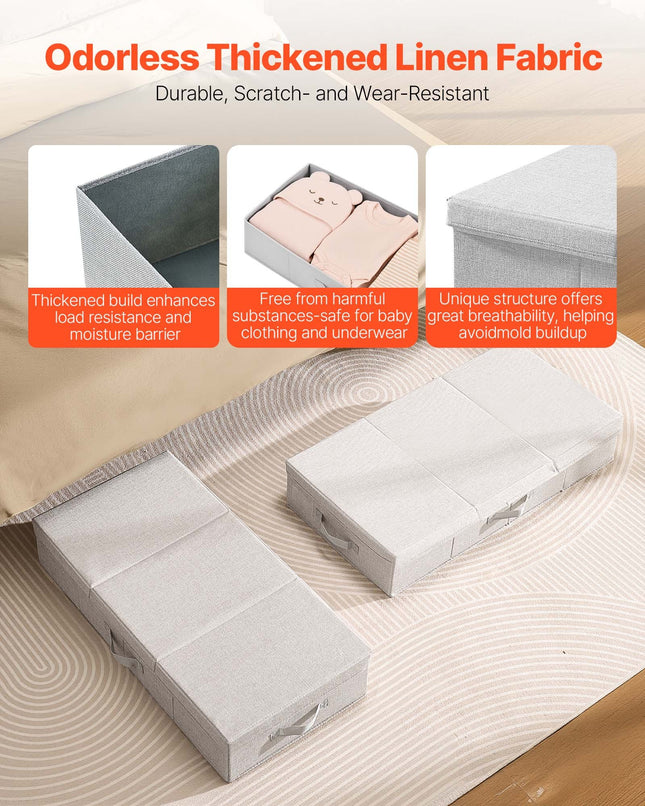 Odorless Thickened Linen Fabric

Durable, Scratch- and Wear-Resistant

Thickened build enhances load resistance and moisture barrier

Free from harmful substances-safe for baby clothing and underwear

Unique structure offers great breathability, helping avoidmold buildup