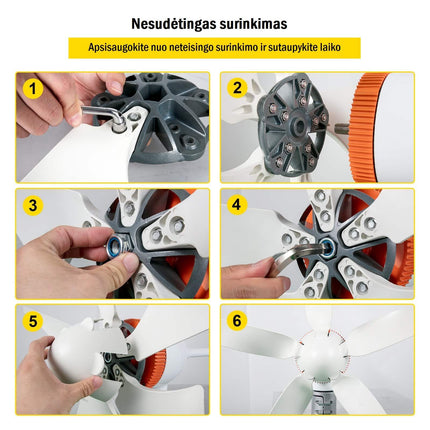 Nesudėtingas surinkimas

Apsisaugokite nuo neteisingo surinkimo ir sutaupykite laiko

1

2

3

4

5

6