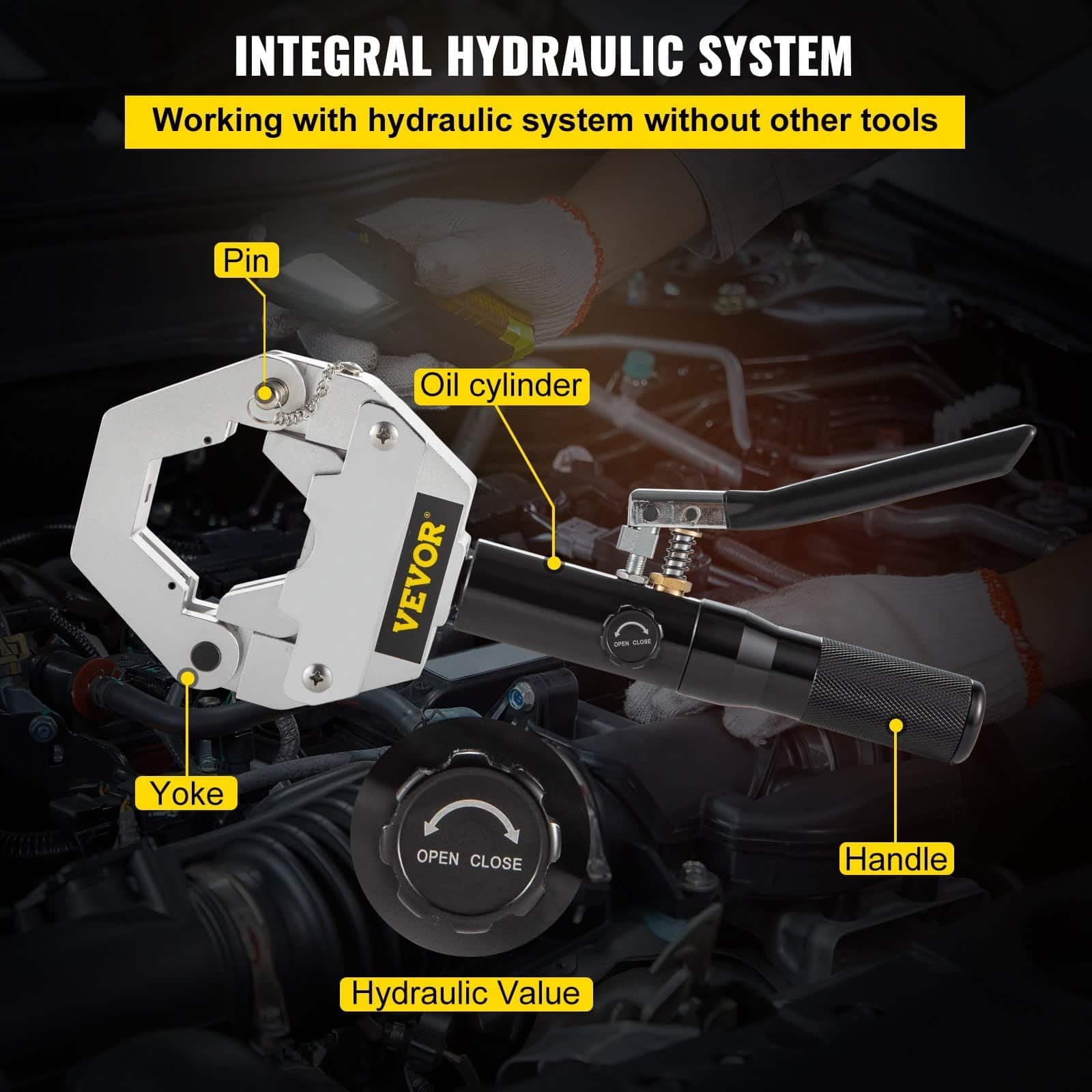 INTEGRAL HYDRAULIC SYSTEM

Working with hydraulic system without other tools

Pin

Oil cylinder

VEVOR®

OPEN CLOSE

Yoke

OPEN CLOSE

Handle

Hydraulic Value